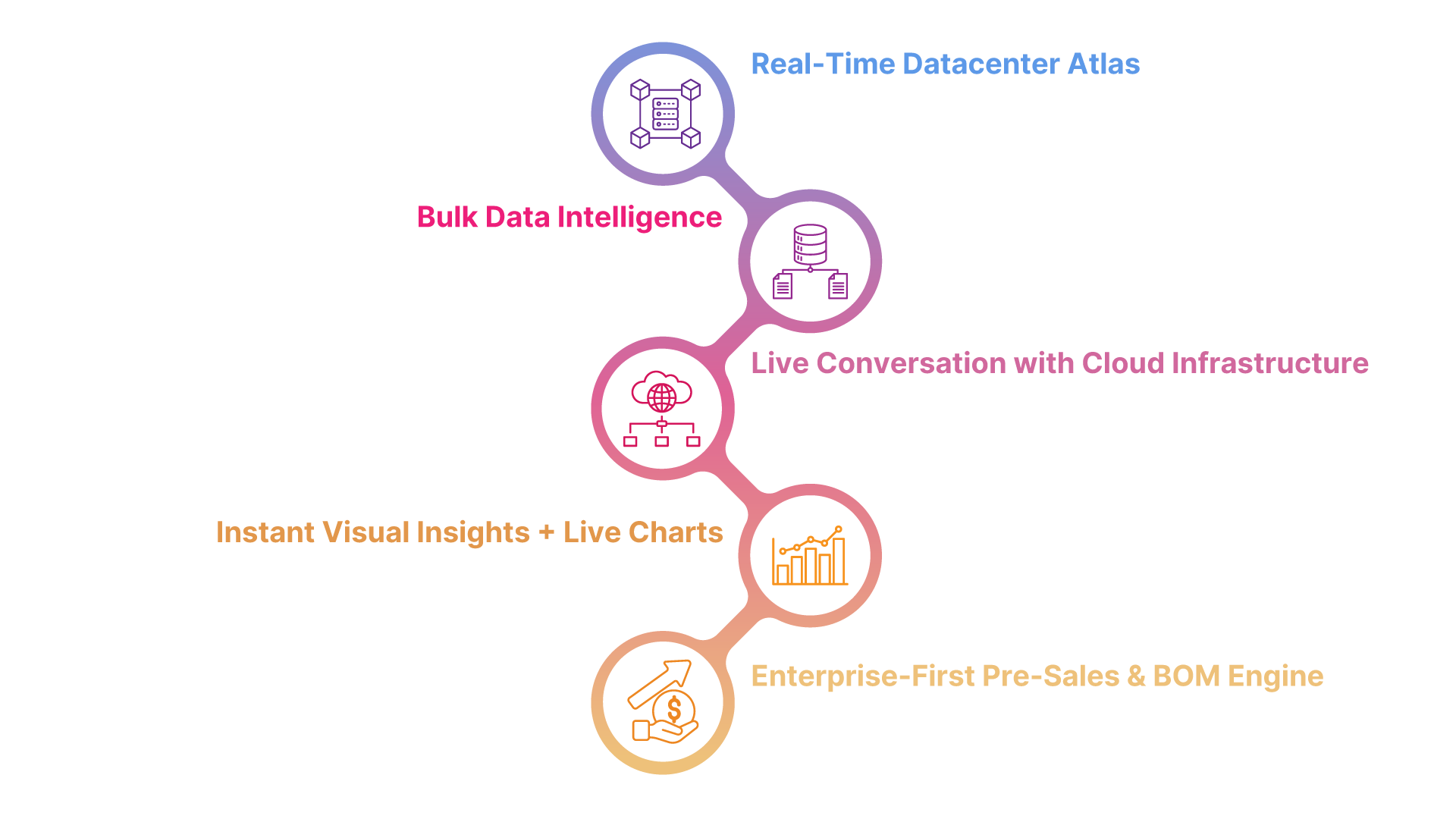 Real-Time Datacenter Atlas

Bulk Data Intelligence

Live Conversation with Cloud Infrastructure

Instant Visual Insights + Live Charts

Enterprise-First Pre-Sales & BOM Engine